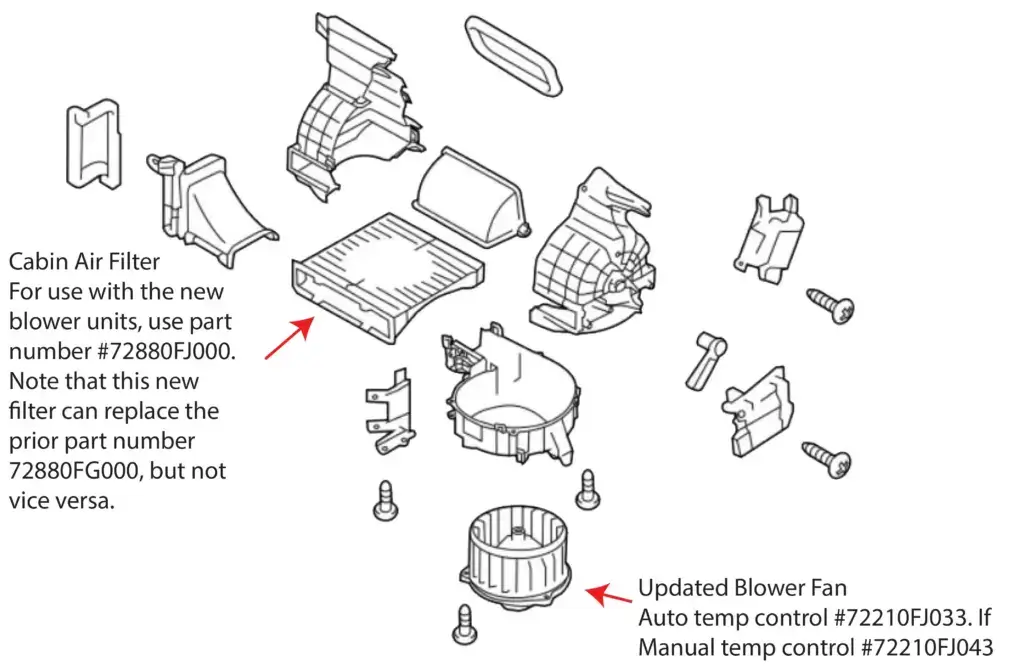 Cabin Air Filter
For use with the new blower units, use part number #72880FJ000. Note that this new filter can replace the prior part number 72880FG000, but not vice versa.

Updated Blower Fan
Auto temp control #72210FJ033. If
Manual temp control #72210FJ043